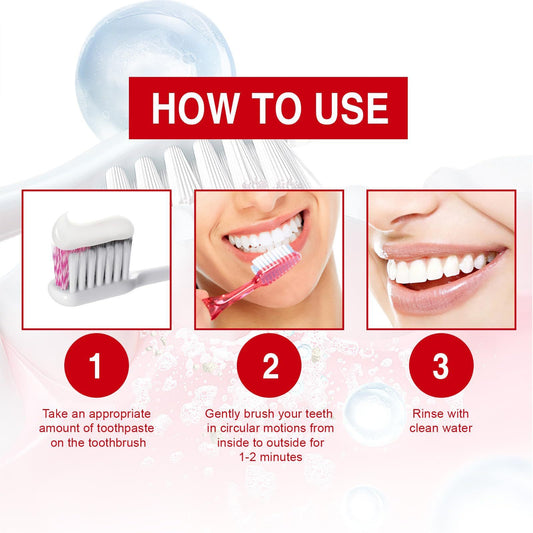 HOW TO USE

1

Take an appropriate amount of toothpaste on the toothbrush

2

Gently brush your teeth in circular motions from inside to outside for 1-2 minutes

3

Rinse with clean water